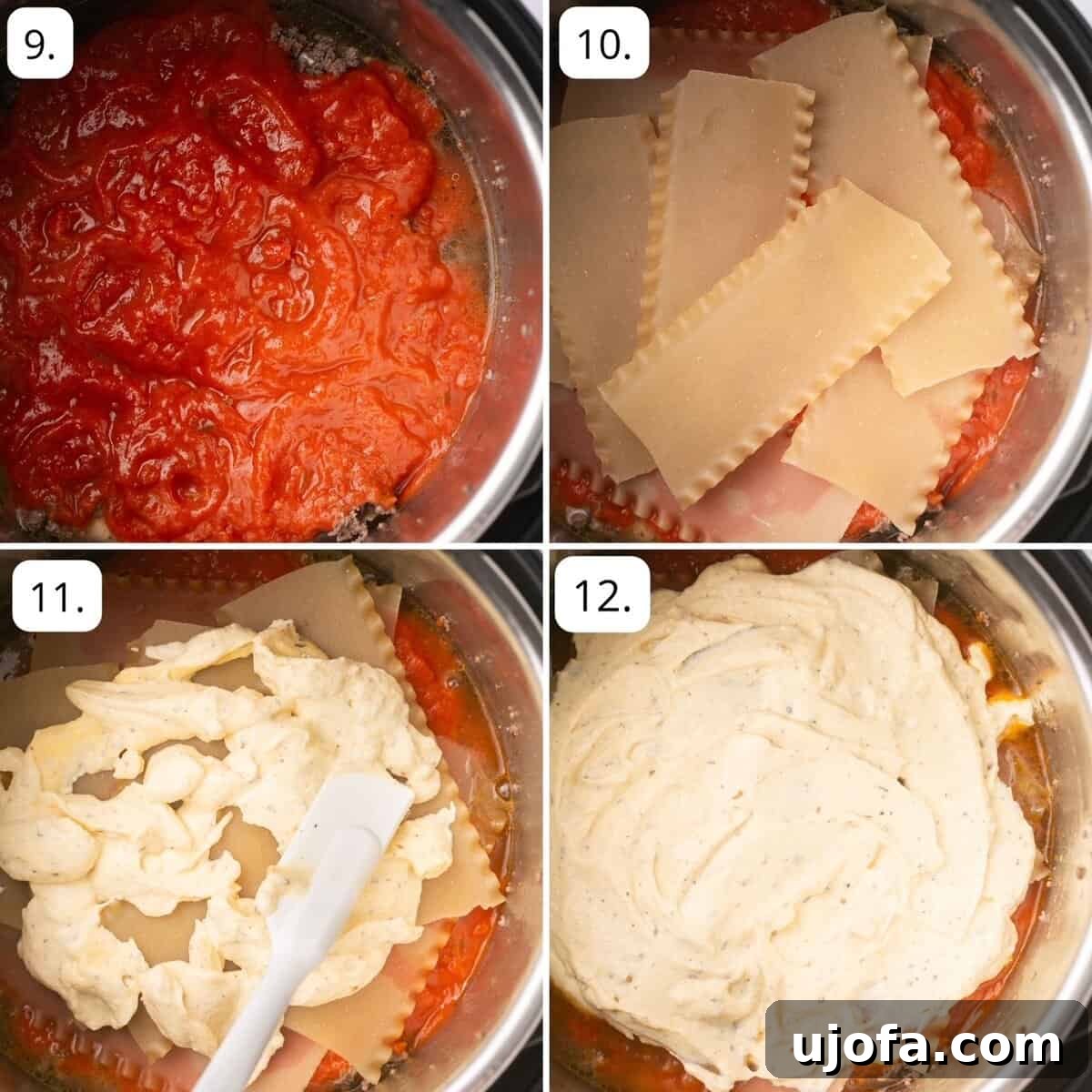 9.

10.

11.

12.

ujofa.com